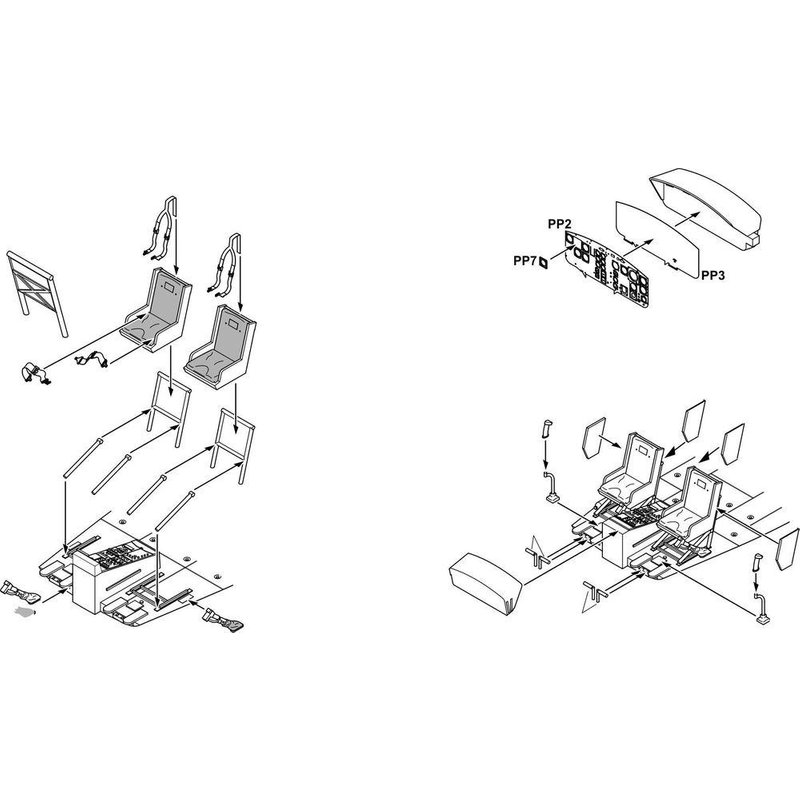 PP2
PP7
PP3